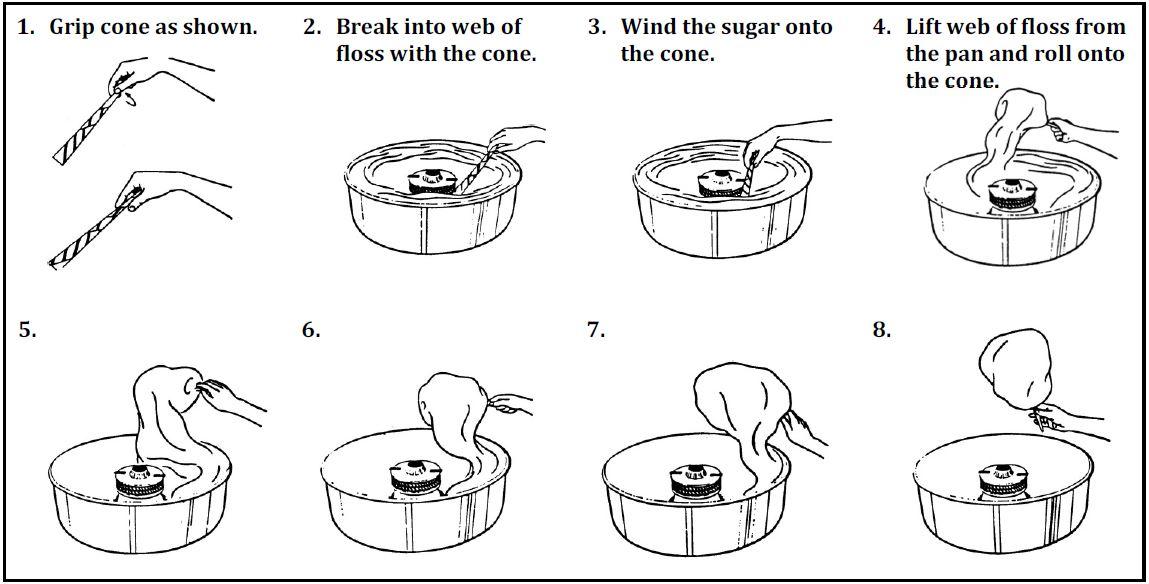 1. Grip cone as shown.

2. Break into web of floss with the cone.

3. Wind the sugar onto the cone.

4. Lift web of floss from the pan and roll onto the cone.

5.

6.

7.

8.